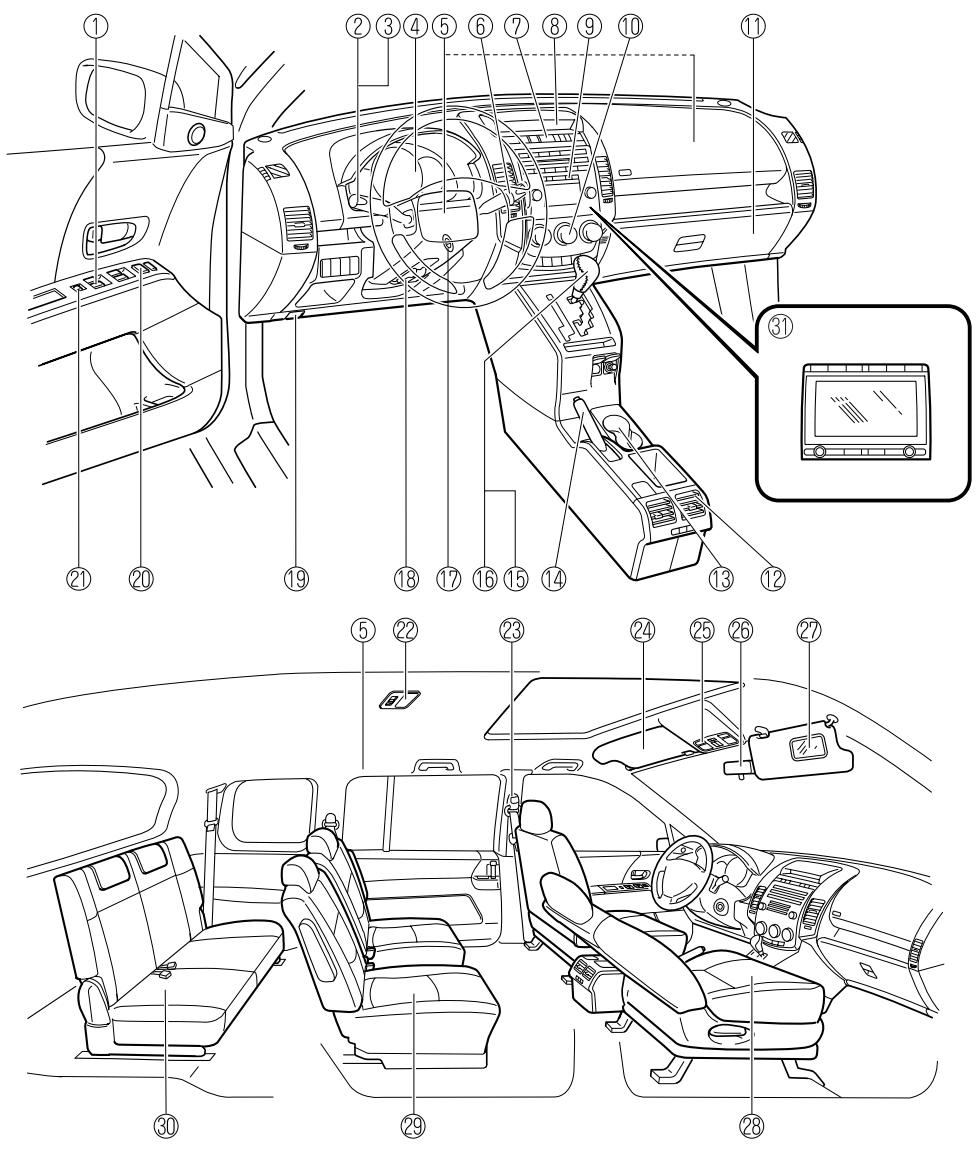 ① ② ③ ④ ⑤ ⑥ ⑦ ⑧ ⑨ ⑩ ⑪

㉛

㉑ ⑳ ⑲ ⑱ ⑰ ⑯ ⑮ ⑭ ⑬ ⑫

⑤ ㉒ ㉓ ㉔ ㉕ ㉖ ㉗

㉚ ㉙ ㉘