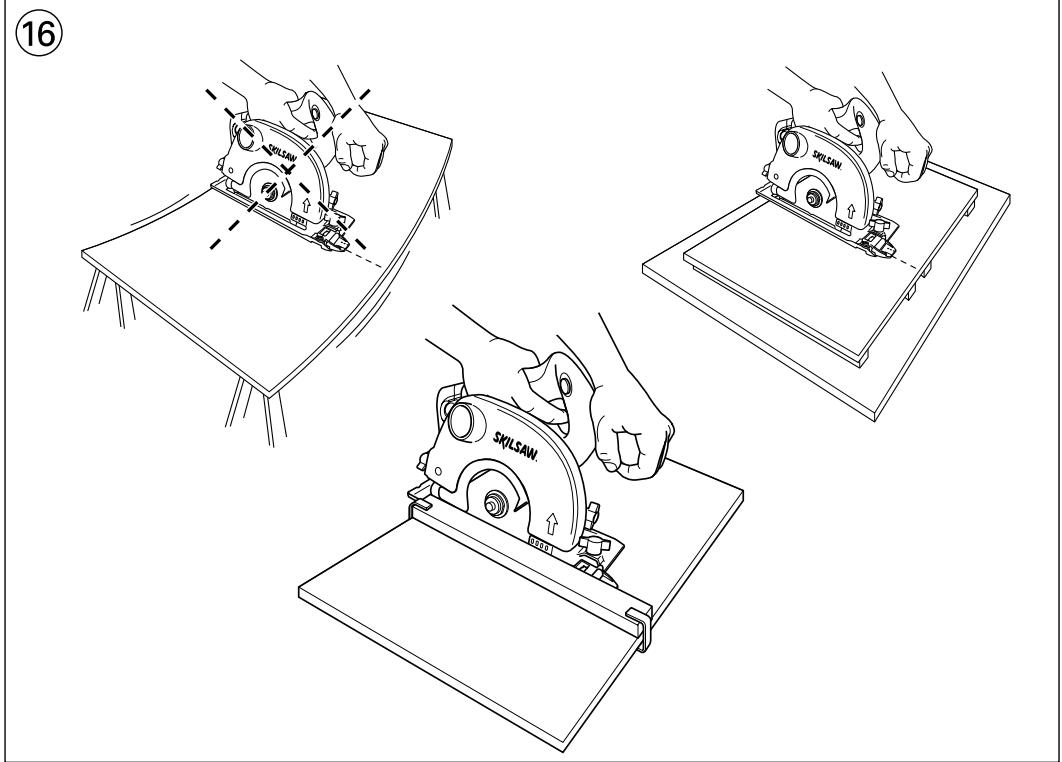 16

SKILSAW

SKILSAW

SKILSAW