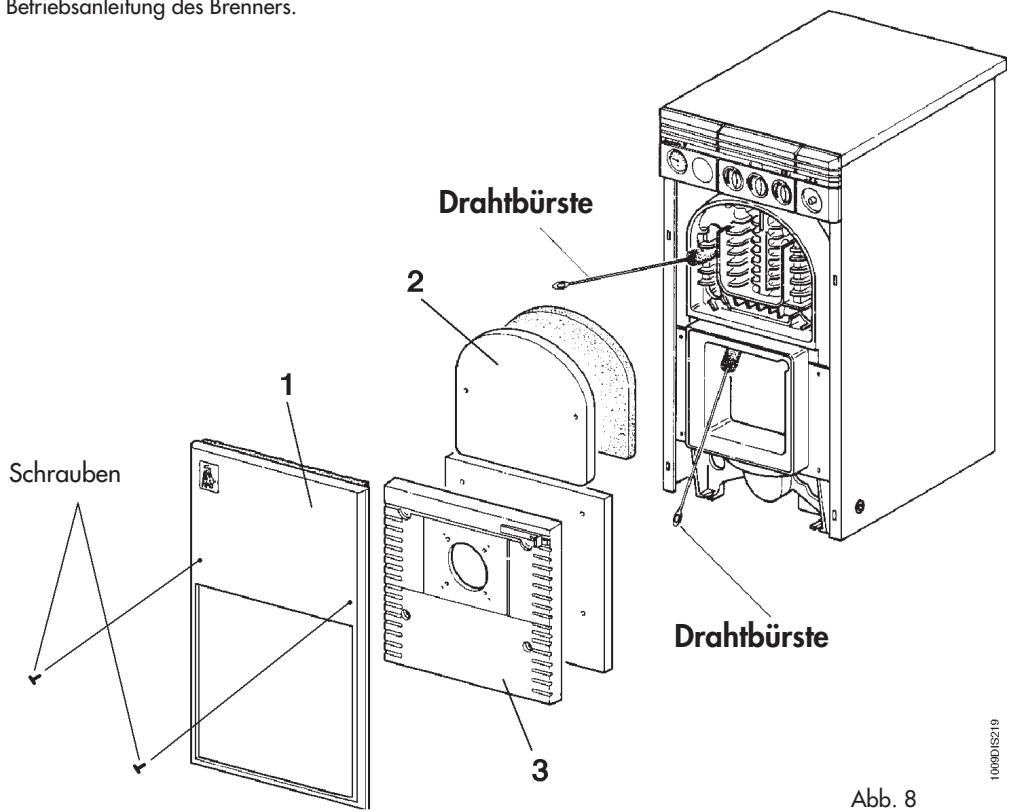 Betriebsanleitung des Brenners.

Drahtbürste

2

1

Schrauben

Drahtbürste

3

Abb. 8

1009DIS219