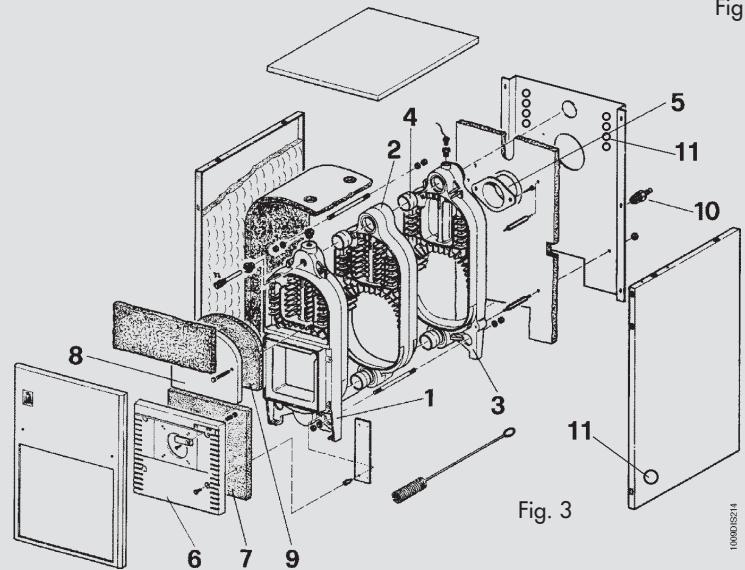 Fig

5
4
2
11
10
8
1
3
11
Fig. 3
6
7
9
1009DIS214