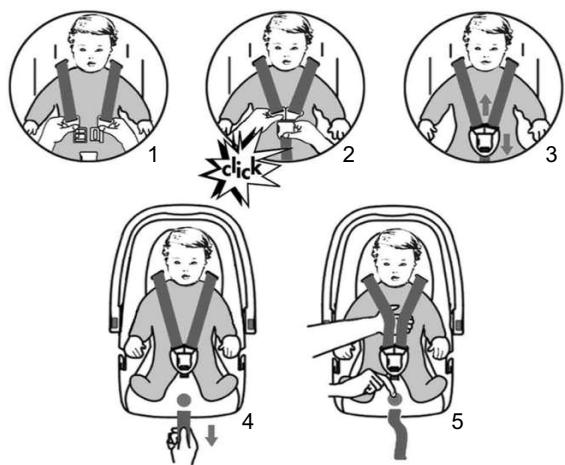 1
click
2
3
4
5