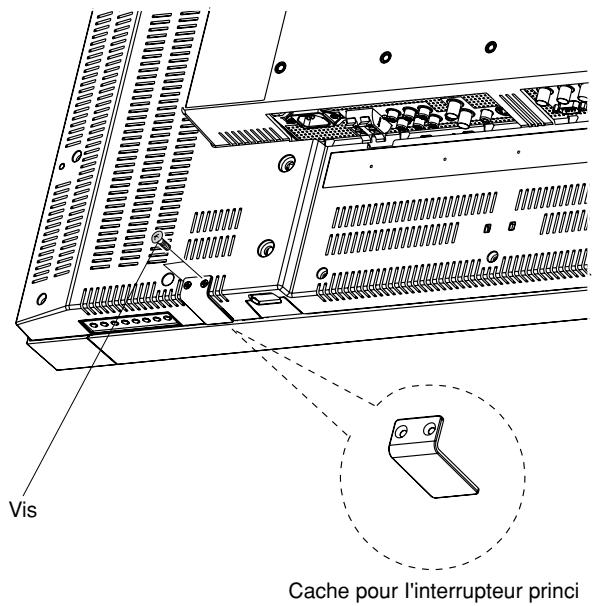 Vis

Cache pour l'interrupteur princi