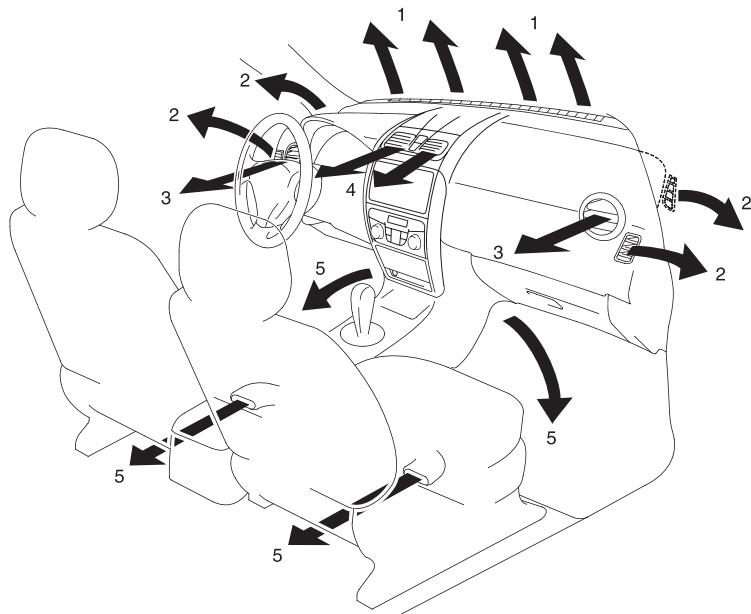 1
1
2
2
3
4
2
3
2
5
5
5
5