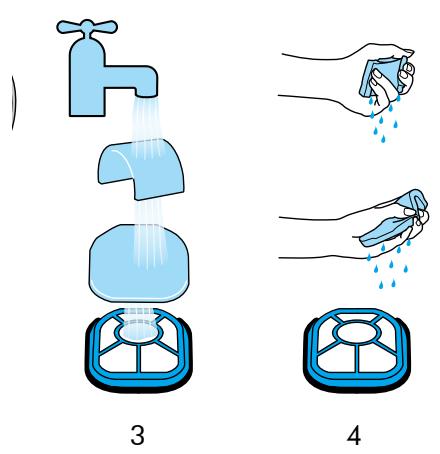 3

4