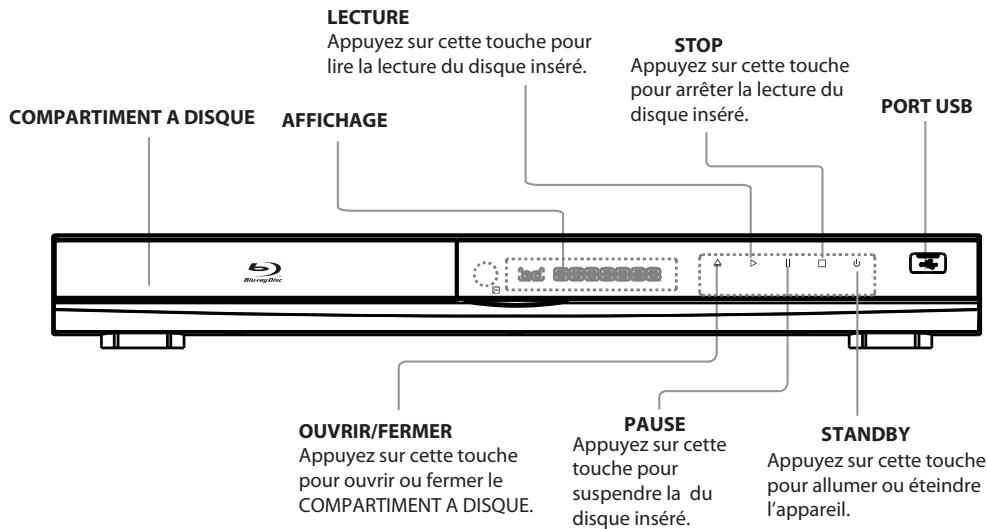 LECTURE
Appuyez sur cette touche pour lire la lecture du disque inséré.

STOP
Appuyez sur cette touche pour arrêter la lecture du disque inséré.

COMPARTIMENT A DISQUE

AFFICHAGE

PORT USB

Blu-ray Disc

OUVRIR/FERMER
Appuyez sur cette touche pour ouvrir ou fermer le COMPARTIMENT A DISQUE.

PAUSE
Appuyez sur cette touche pour suspendre la du disque inséré.

STANDBY
Appuyez sur cette touche pour allumer ou éteindre l'appareil.