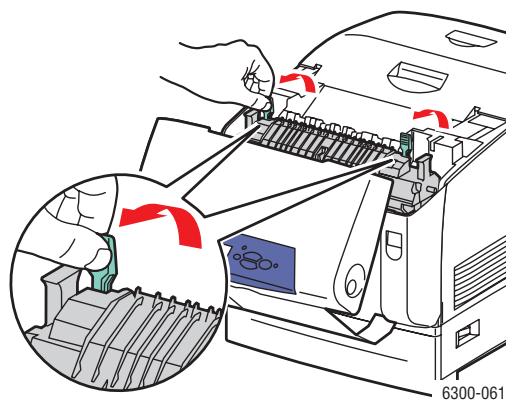 6300-061