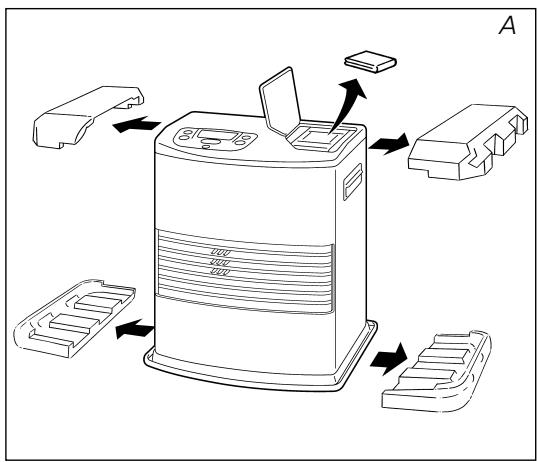 A