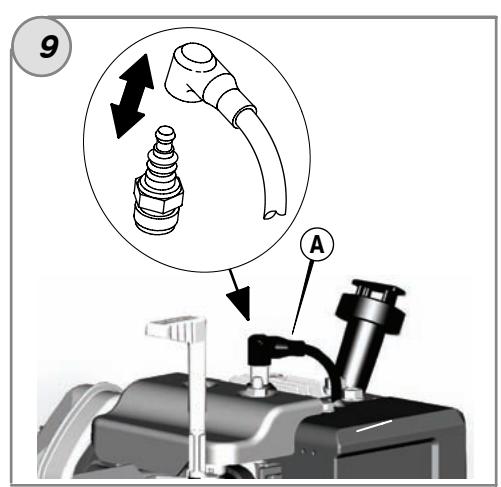 9

A