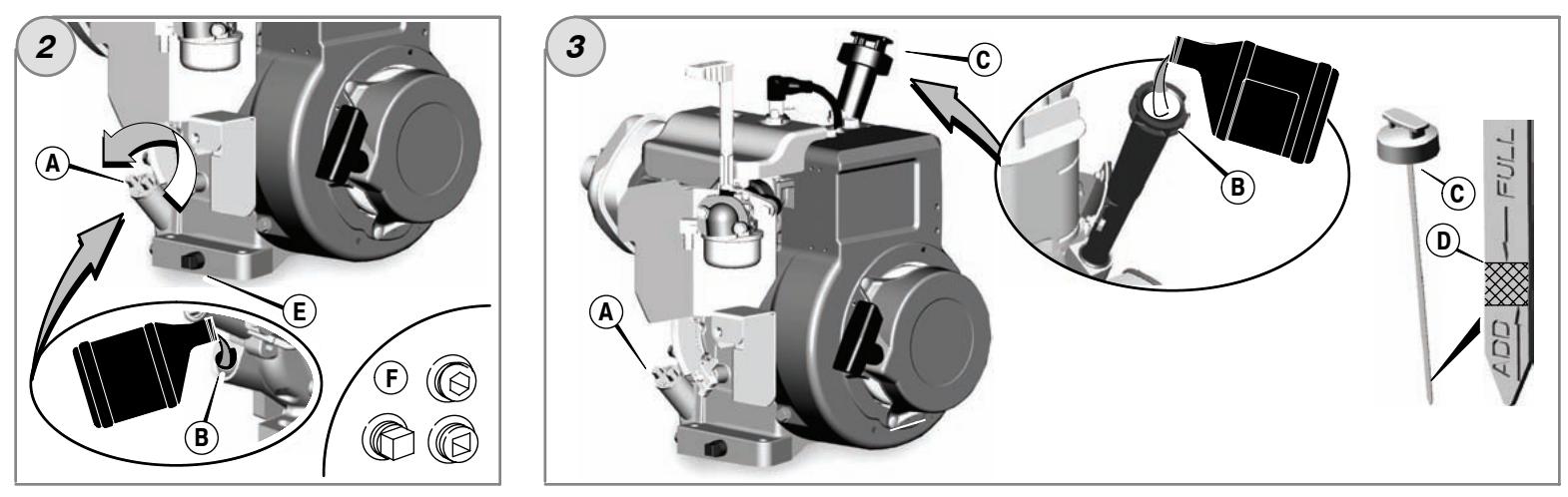 2

A

E

B

F

3

C

A

B

C

D

FULL

ADD