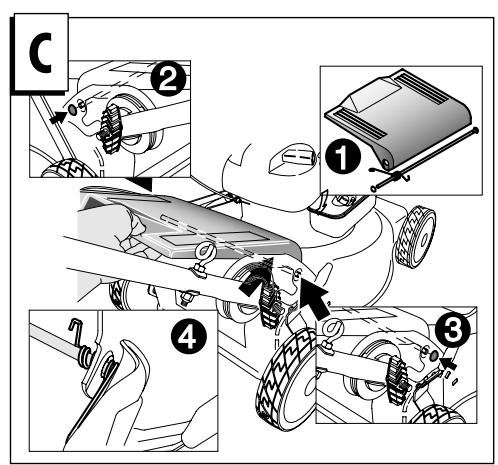 C

2

1

4

3