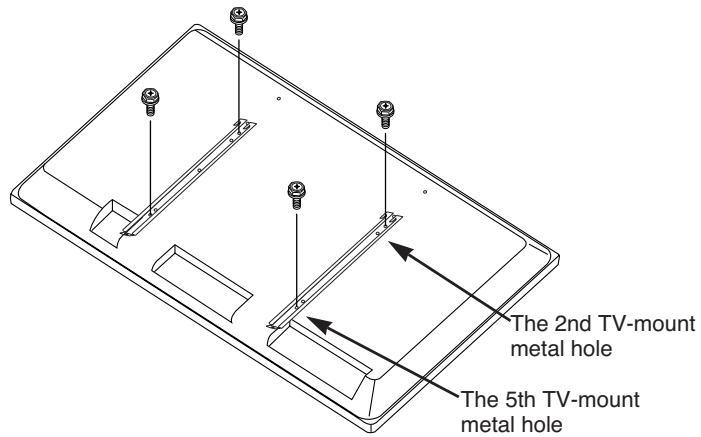 The 2nd TV-mount metal hole

The 5th TV-mount metal hole