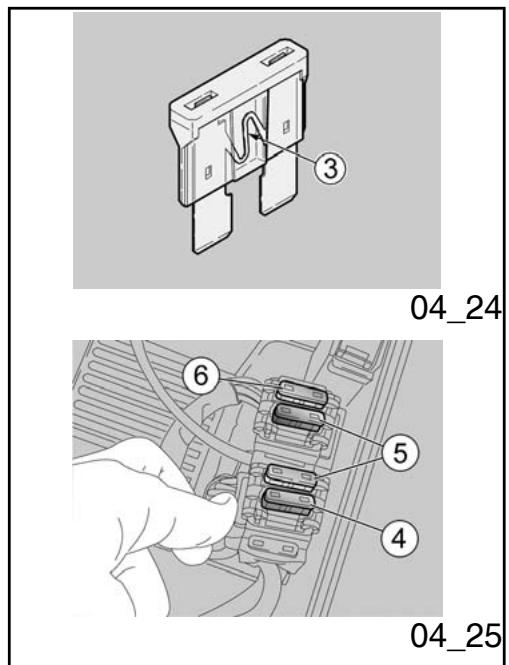 3

04_24

6

5

4

04_25