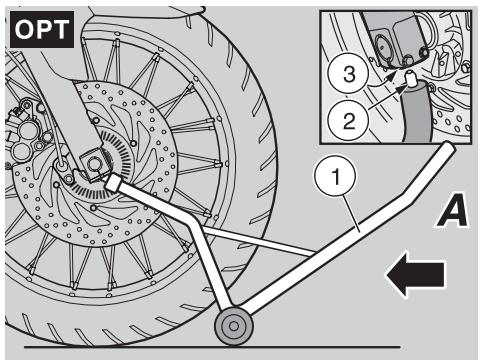 OPT

3

2

1

A