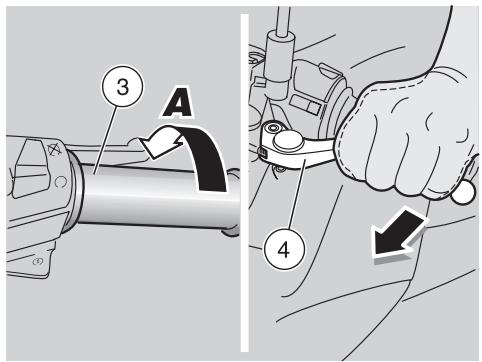 3
A
4