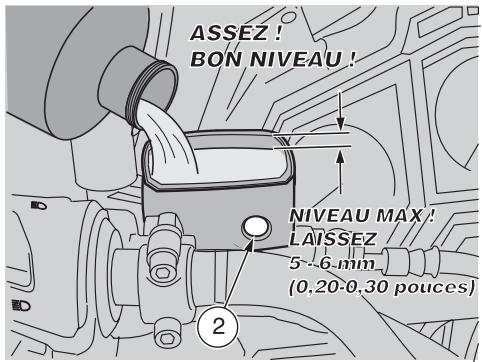 ASSEZ !
BON NIVEAU !

NIVEAU MAX !
LAISSEZ
5 - 6 mm
(0,20-0,30 pouces)

2