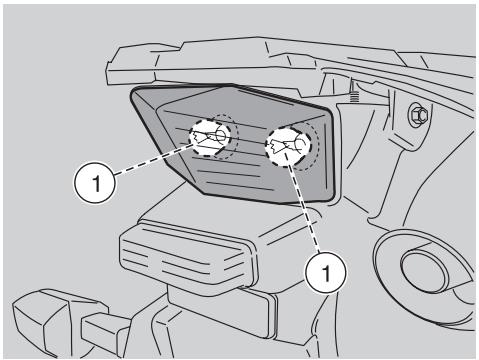 1
1