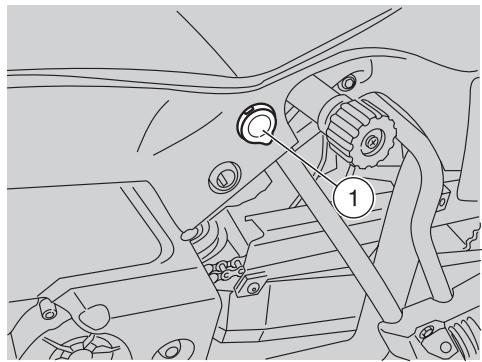 1