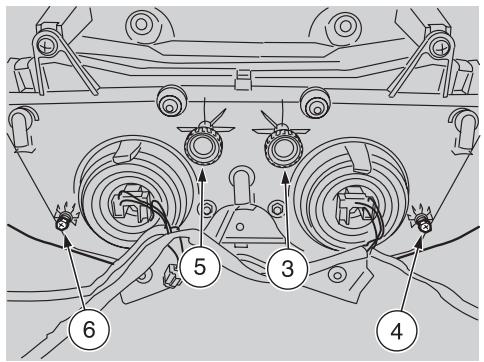 5
3
6
4