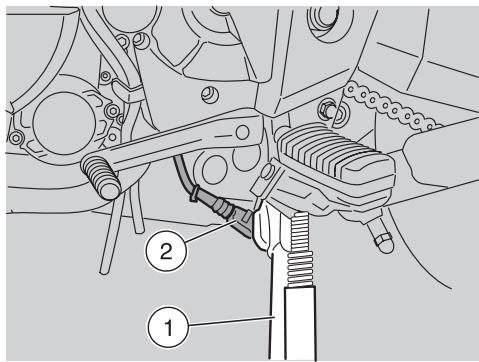 2

1