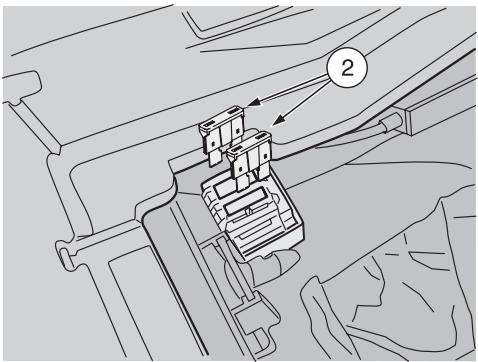 2