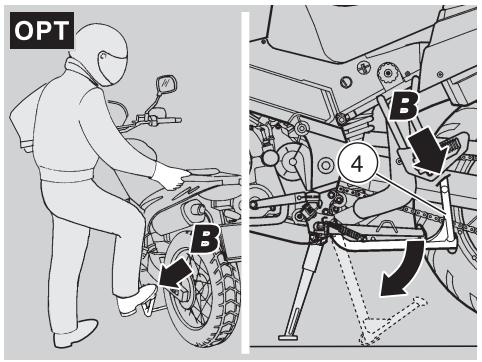 OPT

B

B

4