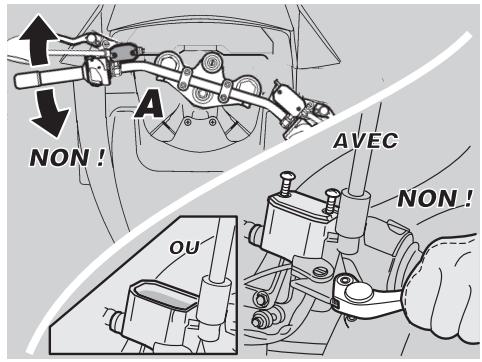 A

NON !

AVEC

NON !

OU