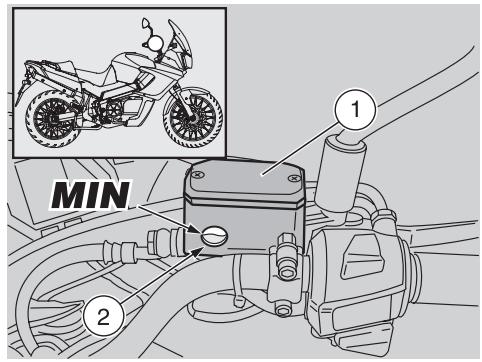 1

MIN

2