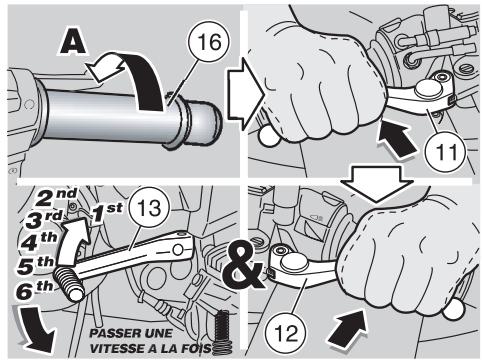 A
16
11
2nd
3rd
1st
4th
5th
6th
13
&
12
PASSER UNE VITESSE A LA FOIS