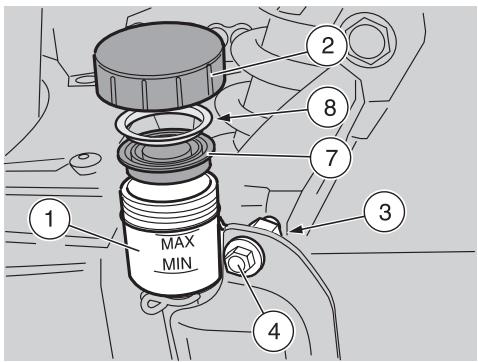 2
8
7
3
1
MAX
MIN
4