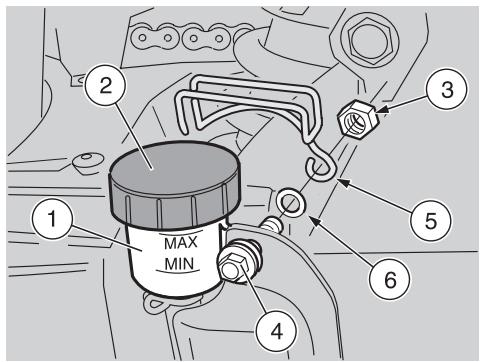 2
3
1
MAX
MIN
5
6
4