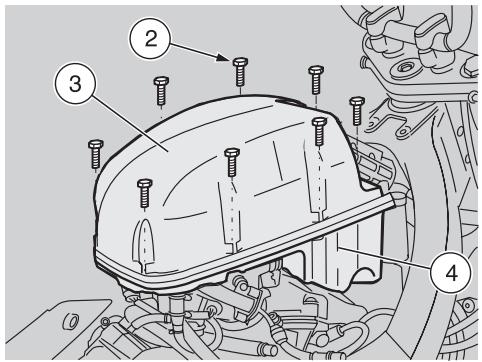 2
3
4