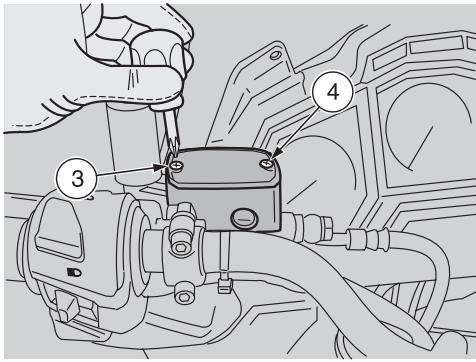 4

3