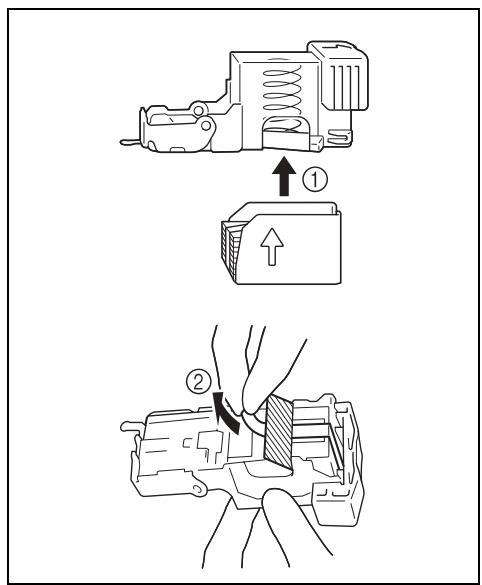 ①

②