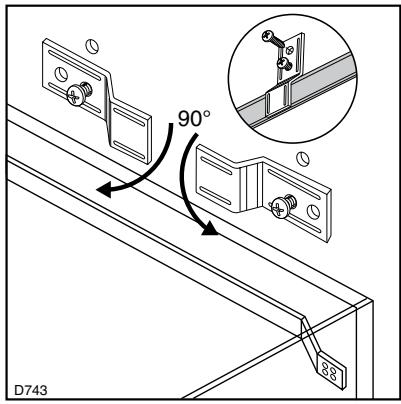 90°

D743