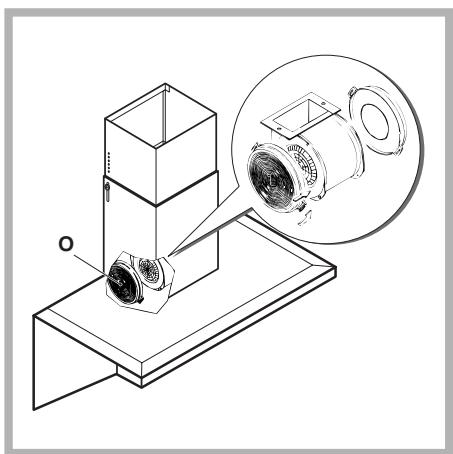 O