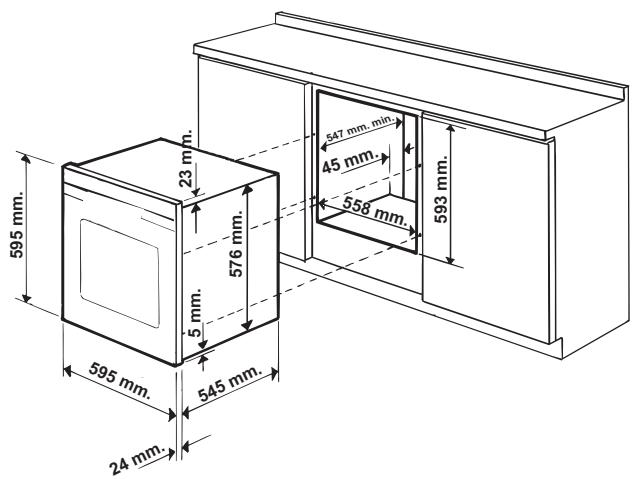 547 mm. min.
45 mm.
558 mm.
593 mm.
23 mm.
595 mm.
576 mm.
5 mm.
595 mm.
545 mm.
24 mm.