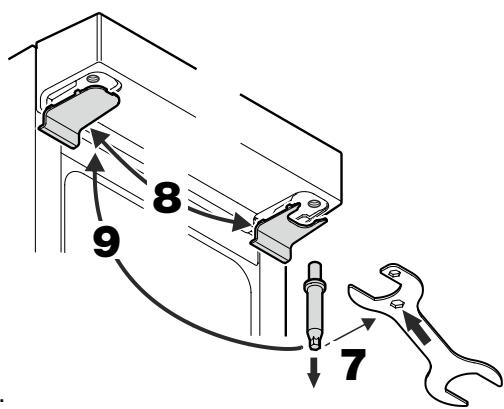 8
9
7