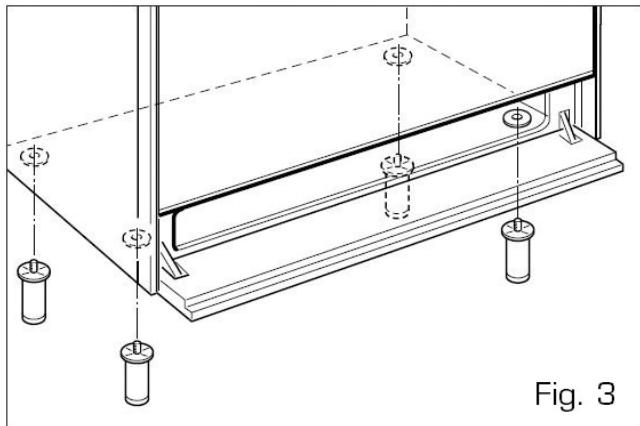 Fig. 3