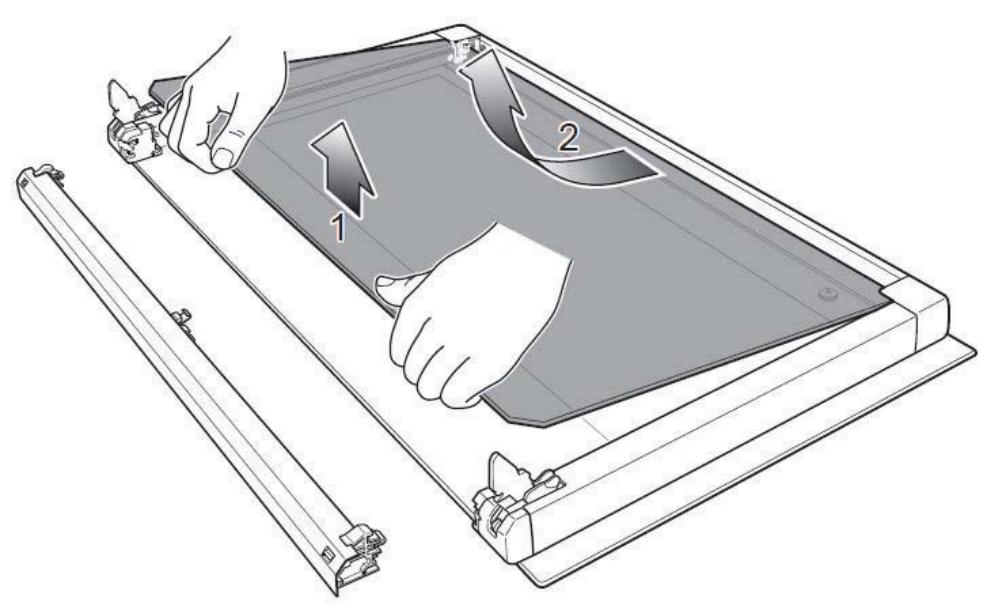 1
2