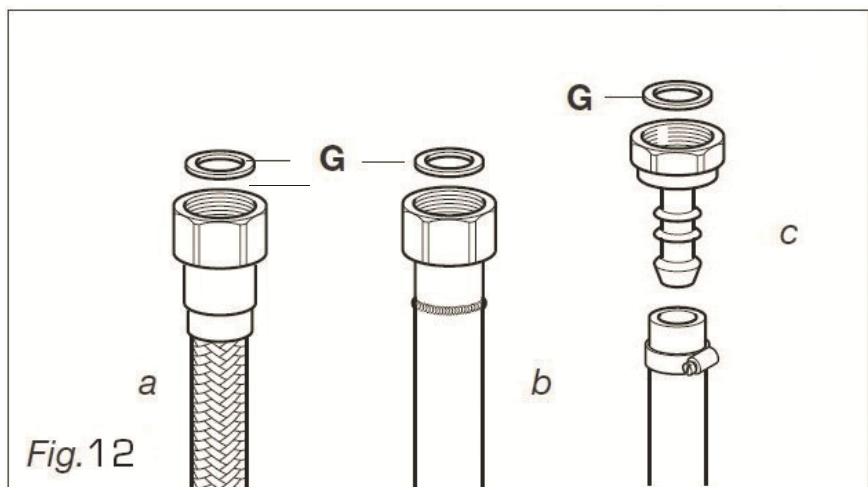 G

G

c

a

b

Fig.12