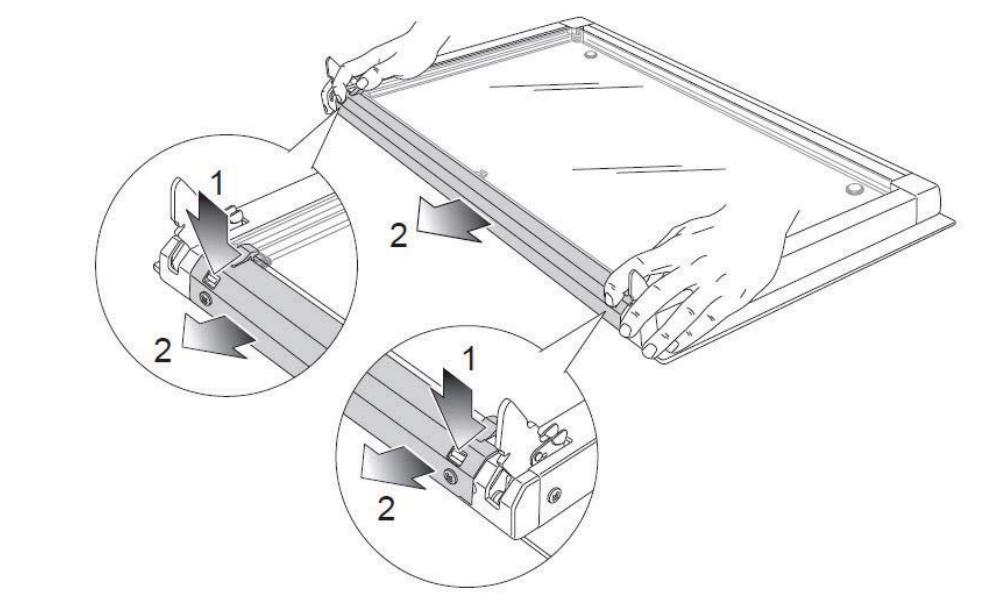 1
2
2
1
2