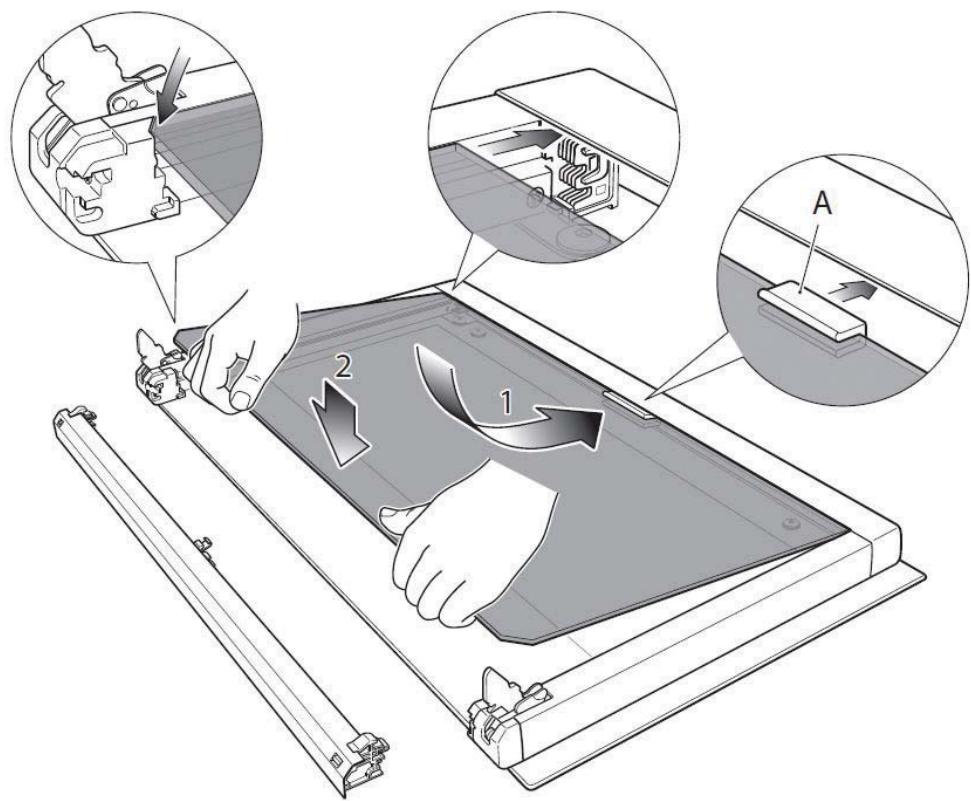 A

2

1