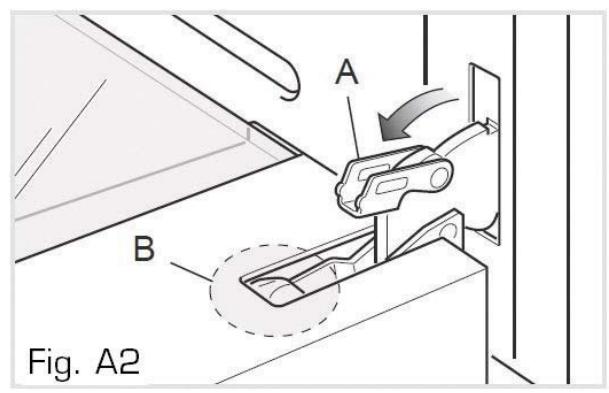 A

B

Fig. A2