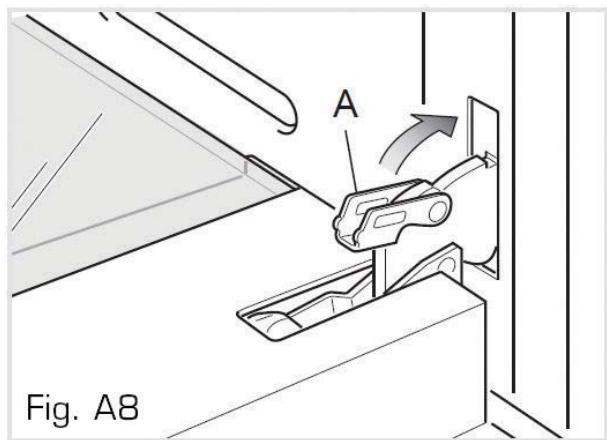 A

Fig. A8