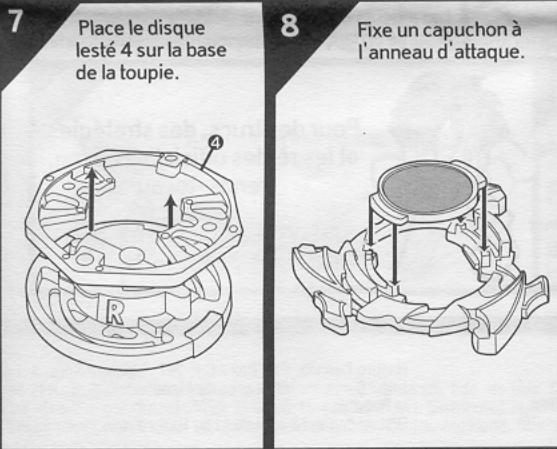 7

Place le disque lesté 4 sur la base de la toupie.

4

R

8

Fixe un capuchon à l'anneau d'attaque.