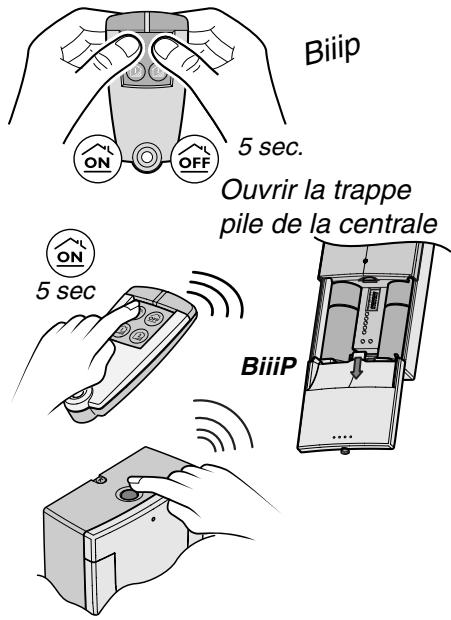 Biiip

ON

OFF

5 sec.

Ouvrir la trappe pile de la centrale

ON

5 sec

OFF

BiiiP