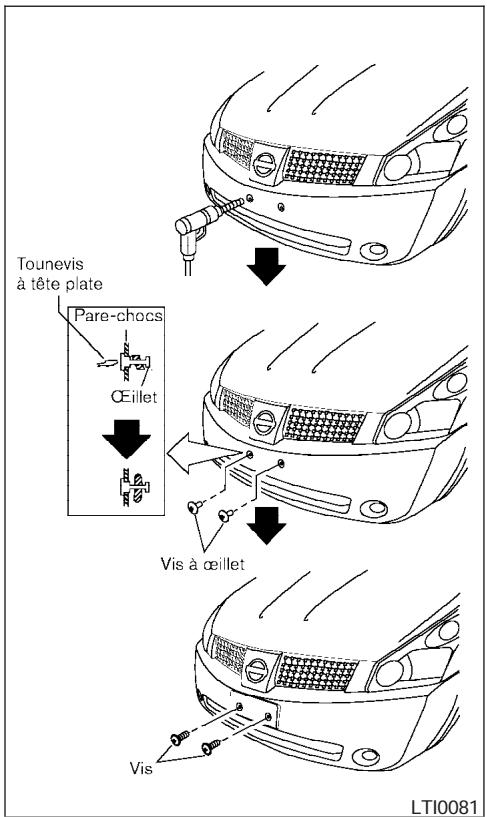 Tounevis à tête plate

Pare-chocs

Œillet

Vis à œillet

Vis

LTI0081