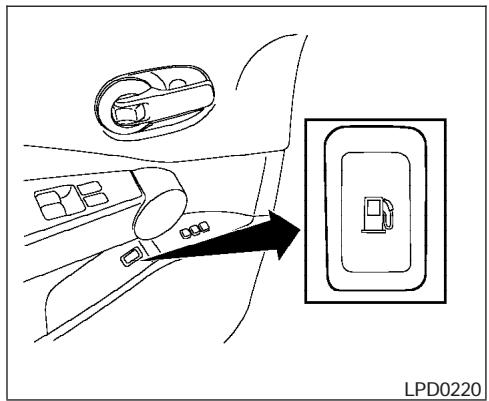 LPD0220