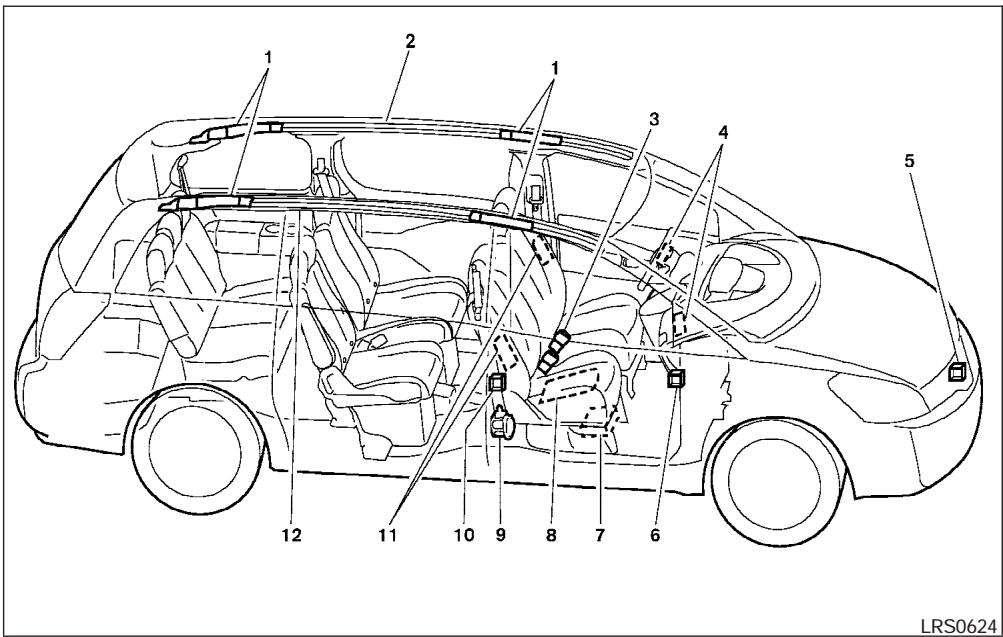 1
2
1
3
4
5
12
11
10
9
8
7
6
LRS0624