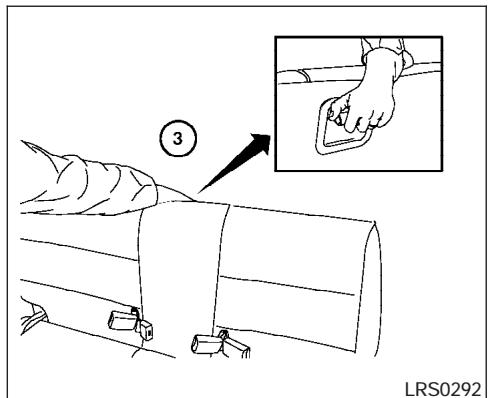 3

LRS0292